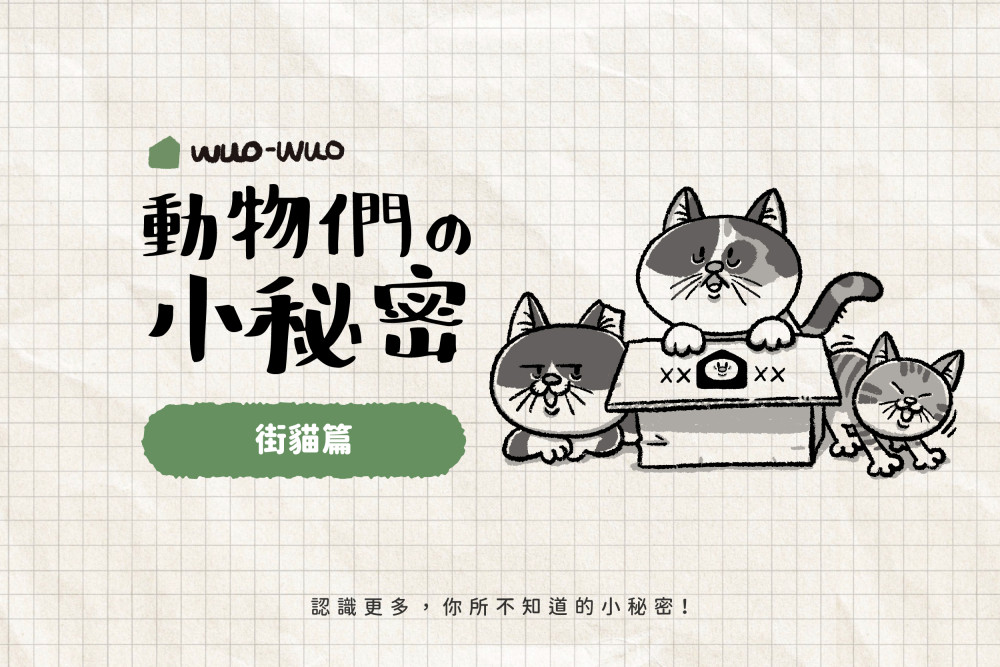 WUO-WUO

動物們の小秘密

街貓篇

XX XX

認識更多，你所不知道的小秘密！