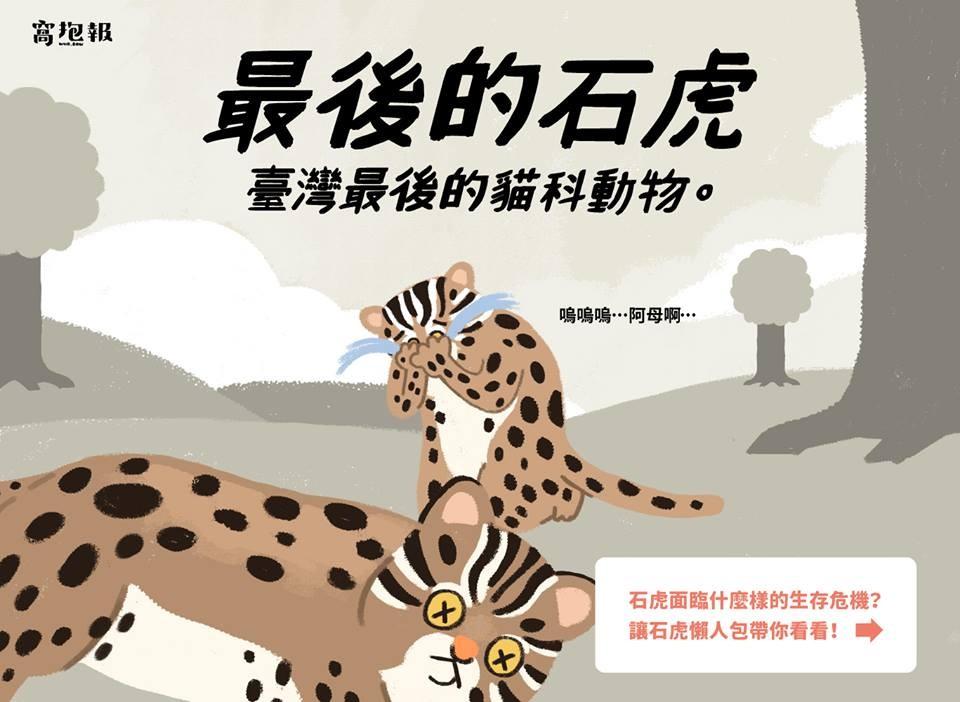 窩抱報

最後的石虎
臺灣最後的貓科動物。

嗚嗚嗚…阿母啊…

石虎面臨什麼樣的生存危機？
讓石虎懶人包帶你看看！