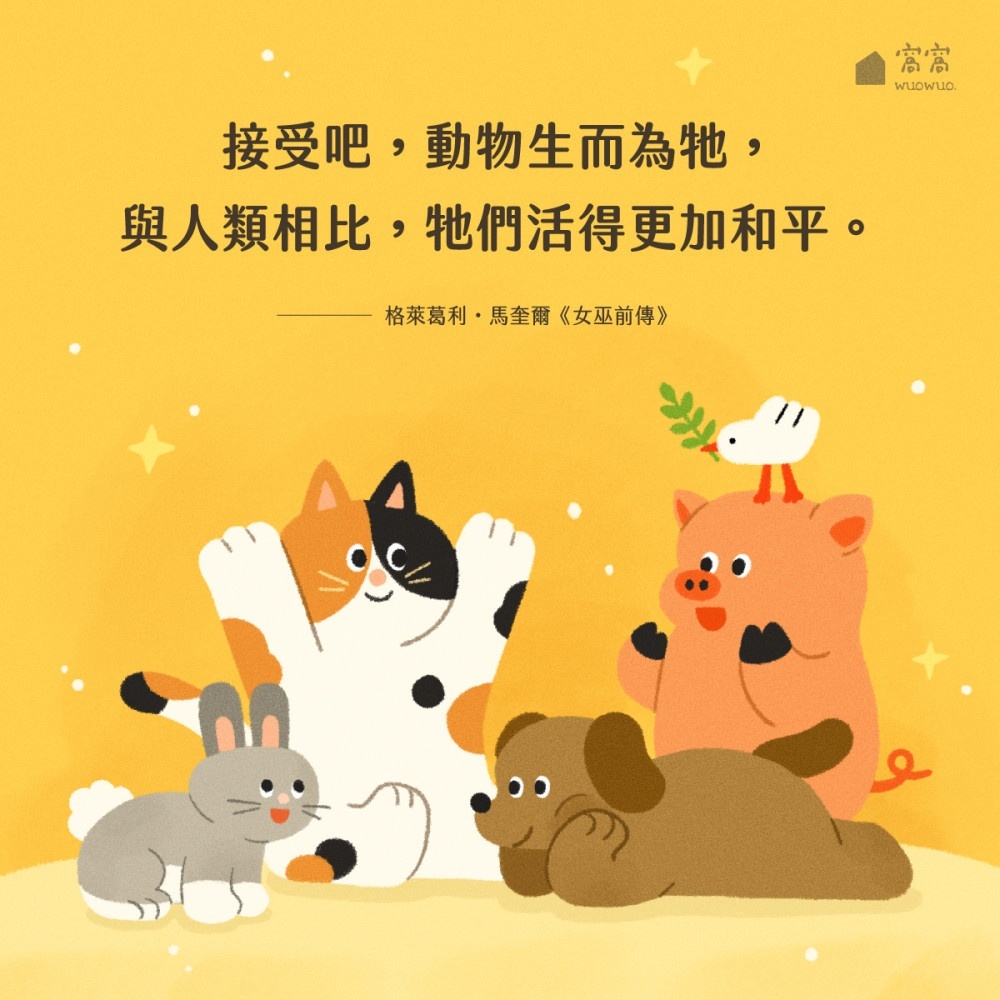 窩窩
WUOWUO.

接受吧，動物生而為牠，
與人類相比，牠們活得更加和平。

———— 格萊葛利・馬奎爾《女巫前傳》