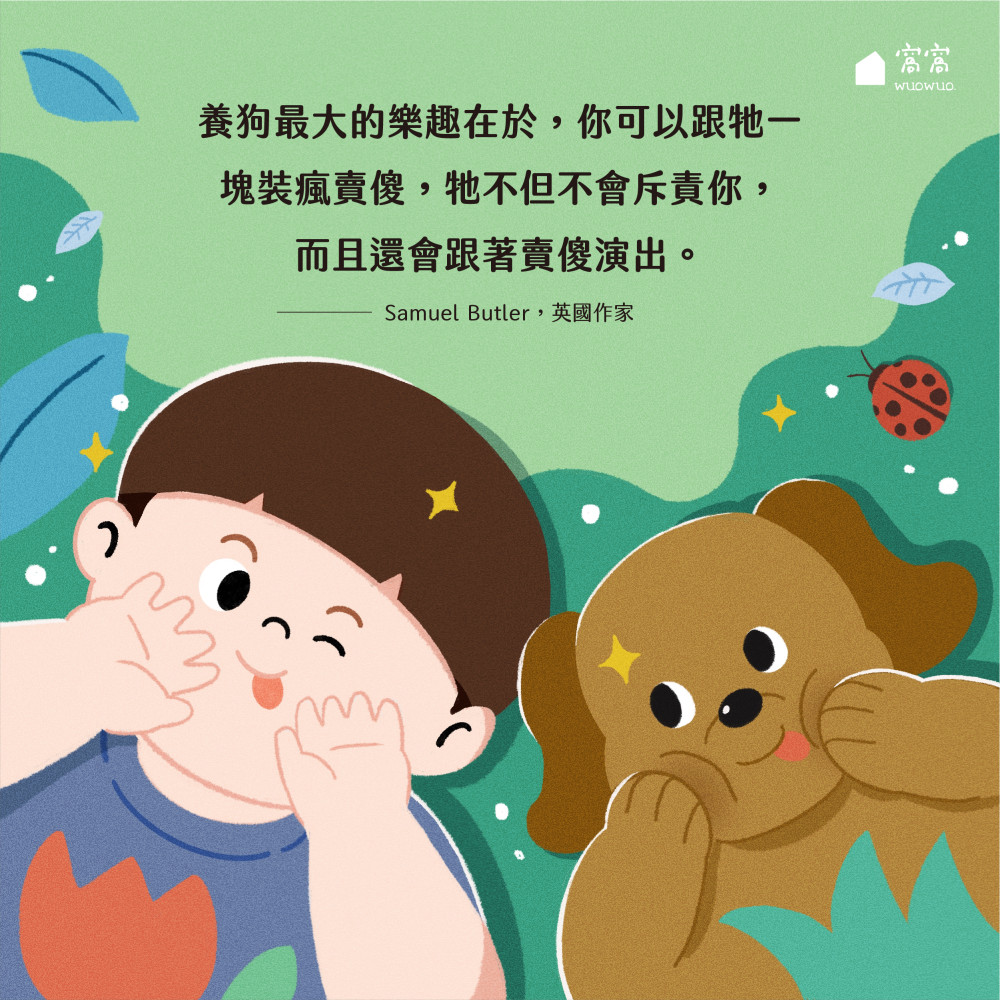 窩窩
WUOWUO

養狗最大的樂趣在於，你可以跟牠一塊裝瘋賣傻，牠不但不會斥責你，而且還會跟著賣傻演出。

———— Samuel Butler，英國作家