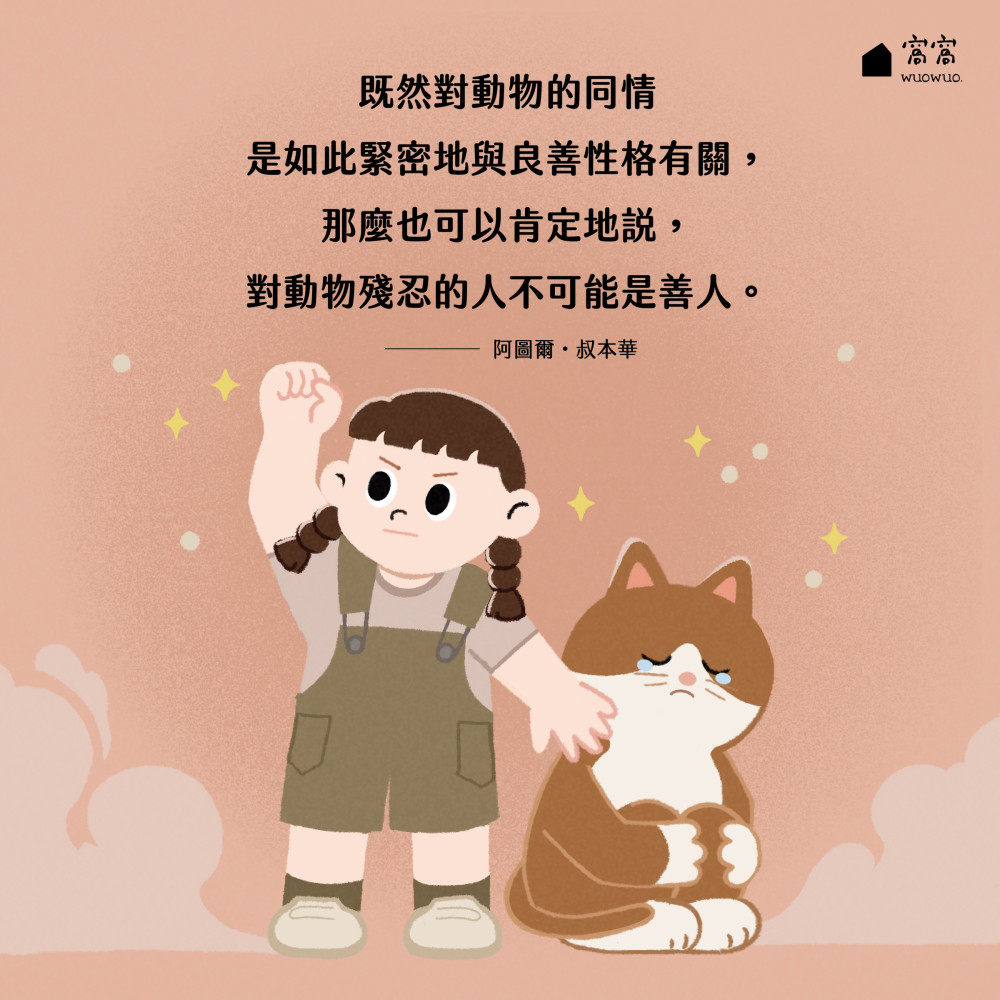 窩窩
WUOWUO.

既然對動物的同情
是如此緊密地與良善性格有關，
那麼也可以肯定地説，
對動物殘忍的人不可能是善人。

———— 阿圖爾・叔本華