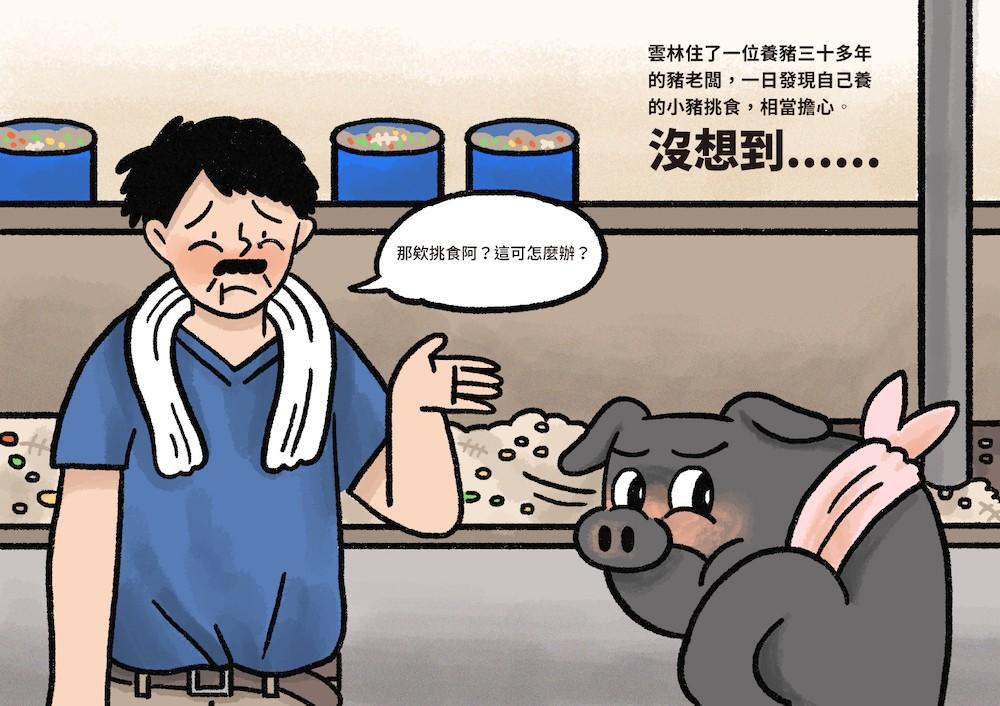 雲林住了一位養豬三十多年的豬老闆，一日發現自己養的小豬挑食，相當擔心。

沒想到……

那欸挑食阿？這可怎麼辦？