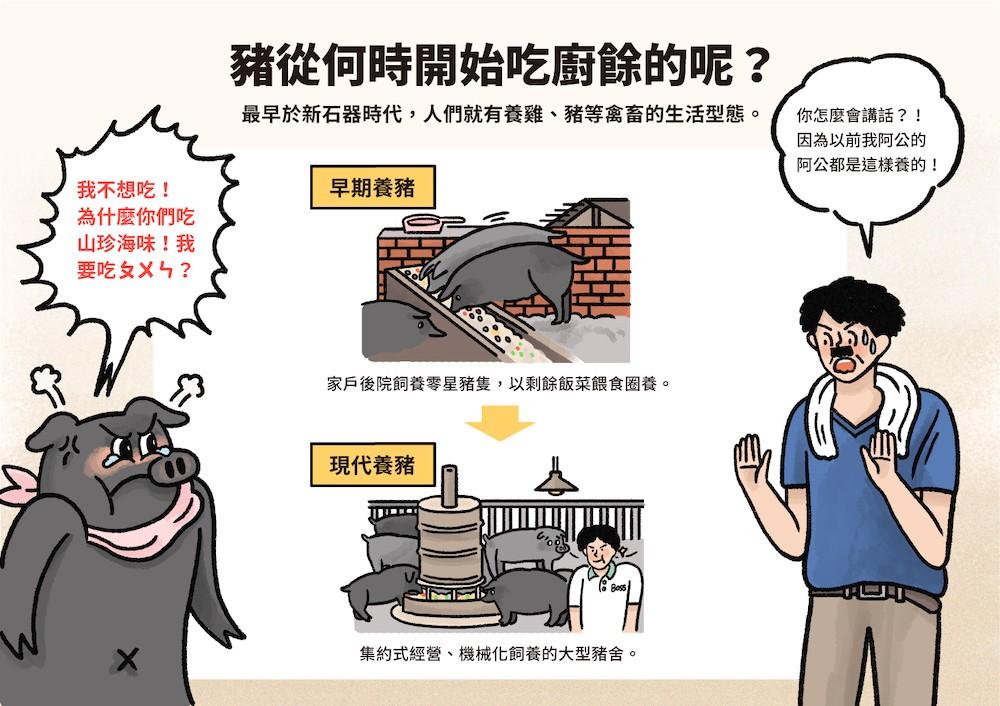 豬從何時開始吃廚餘的呢？

最早於新石器時代，人們就有養雞、豬等禽畜的生活型態。

我不想吃！為什麼你們吃山珍海味！我要吃ㄆㄨㄣ？

你怎麼會講話？！因為以前我阿公的阿公都是這樣養的！

早期養豬

家戶後院飼養零星豬隻，以剩餘飯菜餵食圈養。

現代養豬

Boss

集約式經營、機械化飼養的大型豬舍。