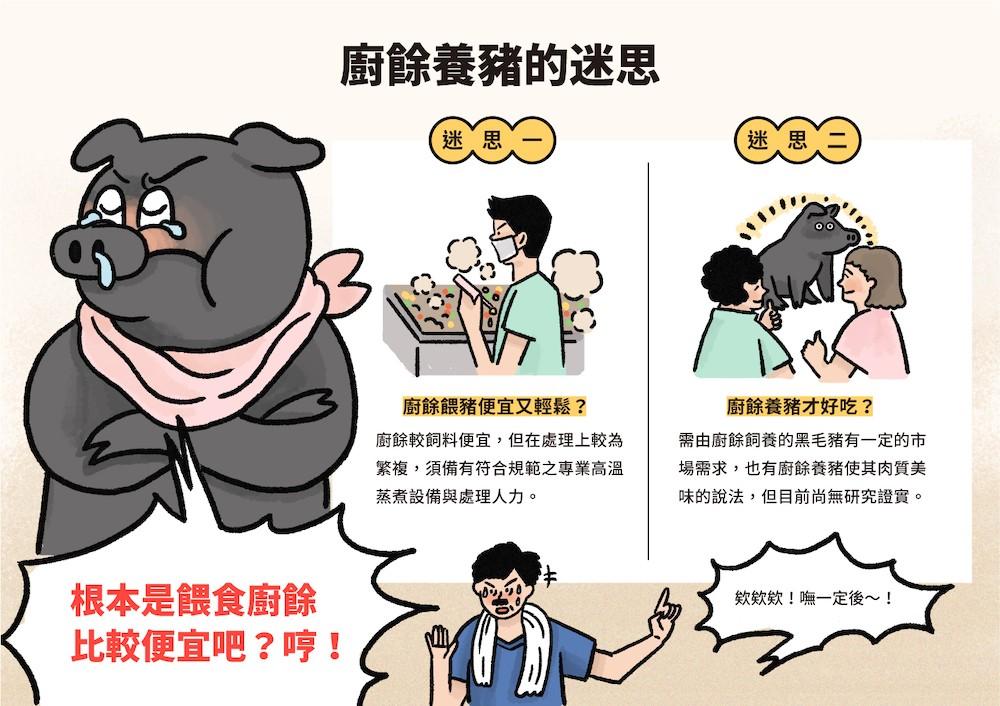 廚餘養豬的迷思

迷思一

廚餘餵豬便宜又輕鬆？

廚餘較飼料便宜，但在處理上較為繁複，須備有符合規範之專業高溫蒸煮設備與處理人力。

迷思二

廚餘養豬才好吃？

需由廚餘飼養的黑毛豬有一定的市場需求，也有廚餘養豬使其肉質美味的說法，但目前尚無研究證實。

根本是餵食廚餘比較便宜吧？哼！

欸欸欸！嘸一定後～！