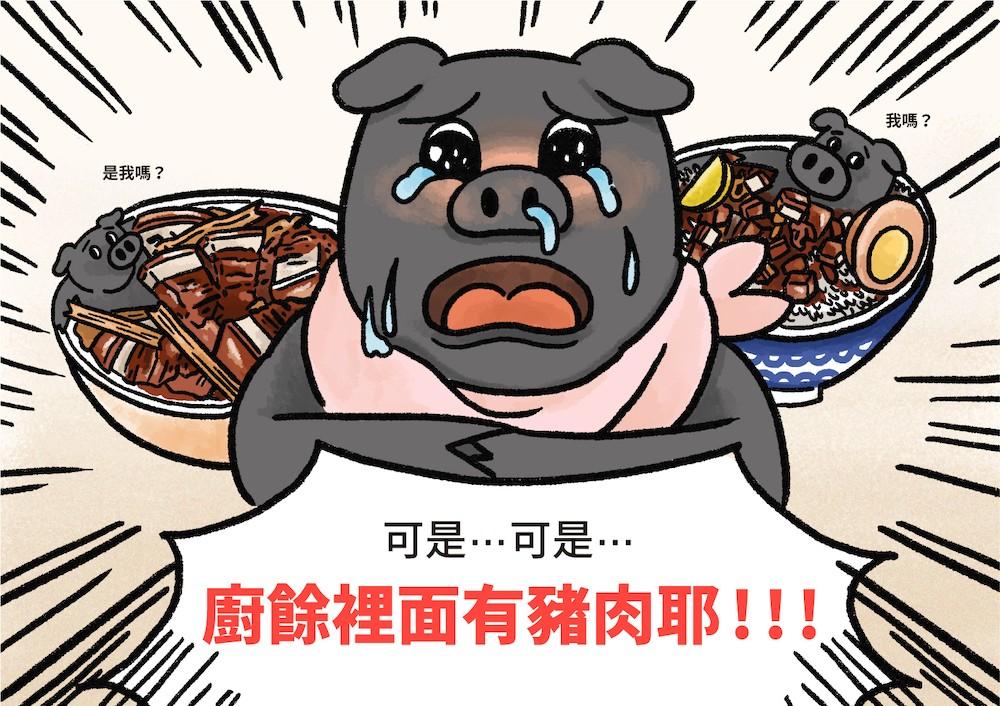 是我嗎？

我嗎？

可是…可是…

廚餘裡面有豬肉耶！！！