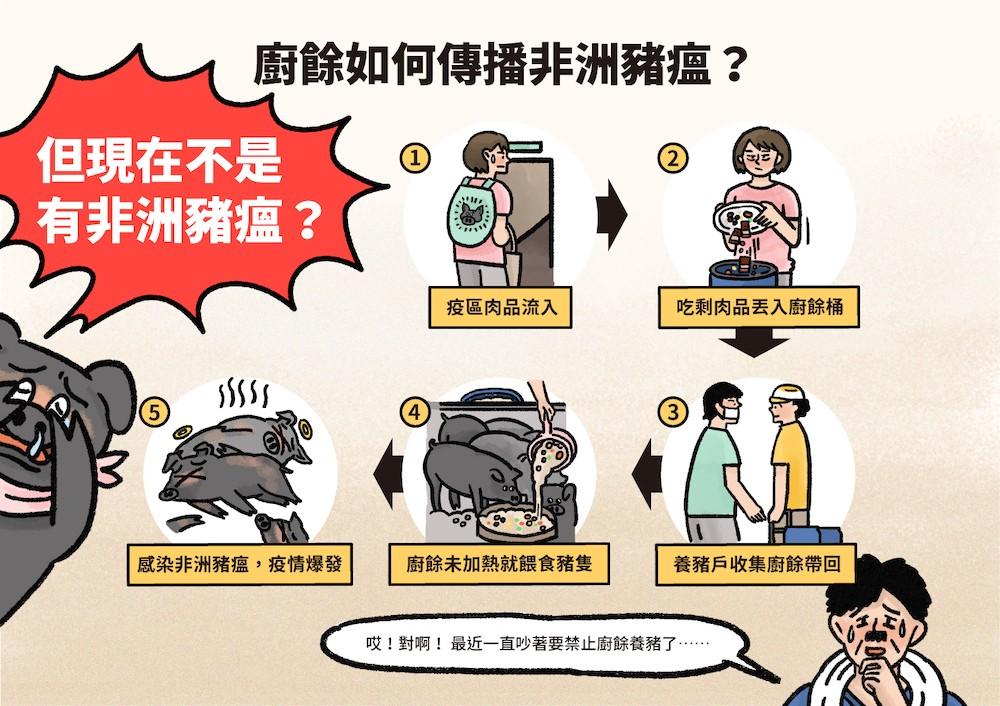 廚餘如何傳播非洲豬瘟？

但現在不是有非洲豬瘟？

1
疫區肉品流入

2
吃剩肉品丟入廚餘桶

3
養豬戶收集廚餘帶回

4
廚餘未加熱就餵食豬隻

5
感染非洲豬瘟，疫情爆發

哎！對啊！最近一直吵著要禁止廚餘養豬了……