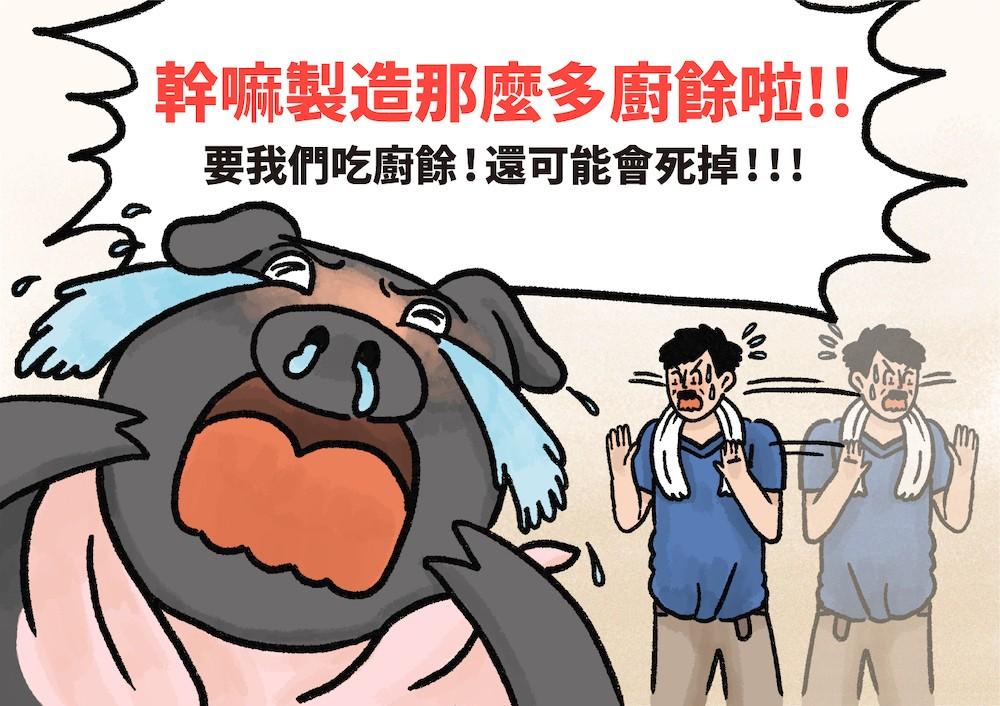 幹嘛製造那麼多廚餘啦!!

要我們吃廚餘!還可能會死掉!!!