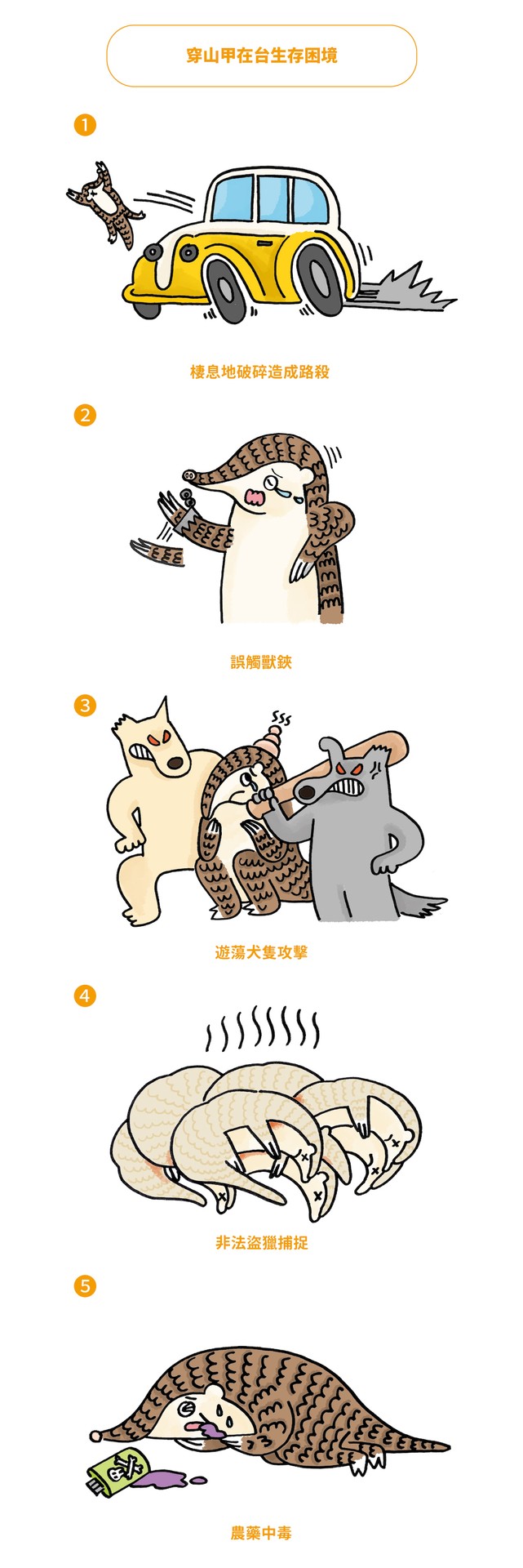 穿山甲在台生存困境

1

棲息地破碎造成路殺

2

誤觸獸鋏

3

遊蕩犬隻攻擊

4

非法盜獵捕捉

5

農藥中毒