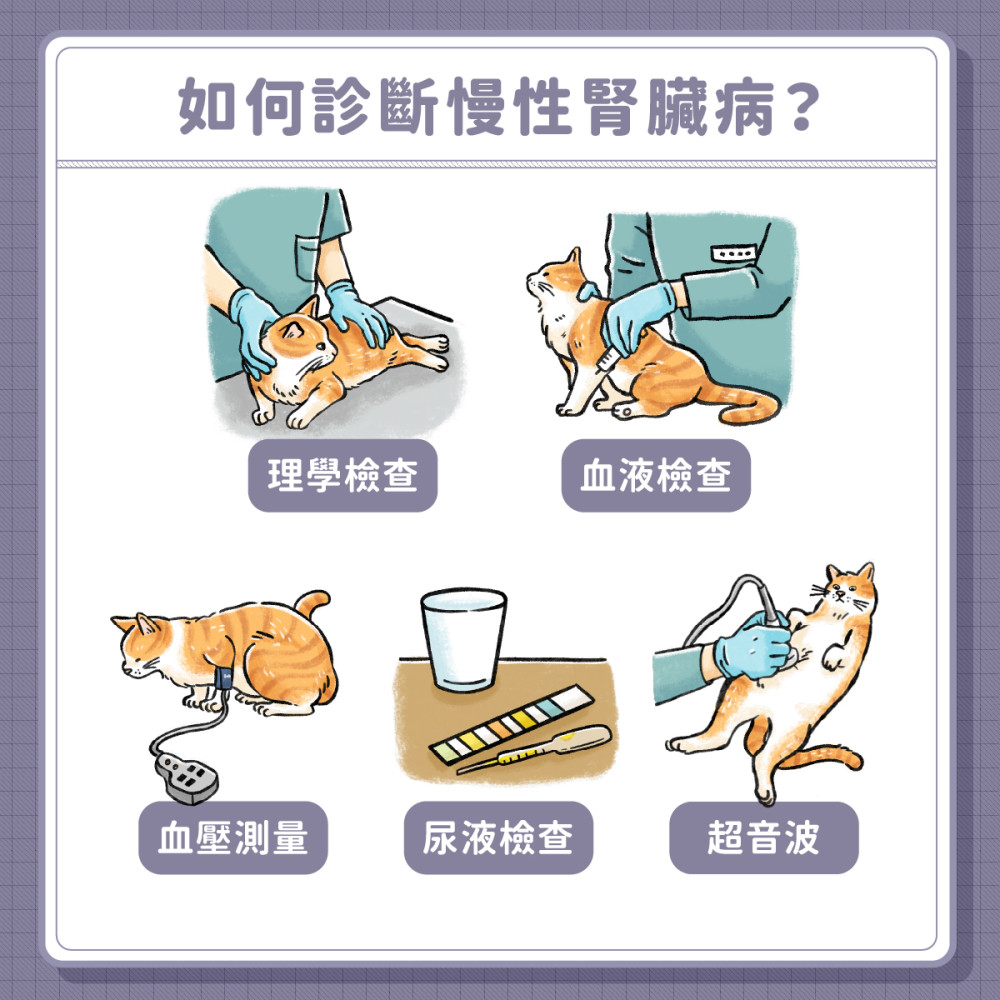 如何診斷慢性腎臟病？

理學檢查

血液檢查

血壓測量

尿液檢查

超音波