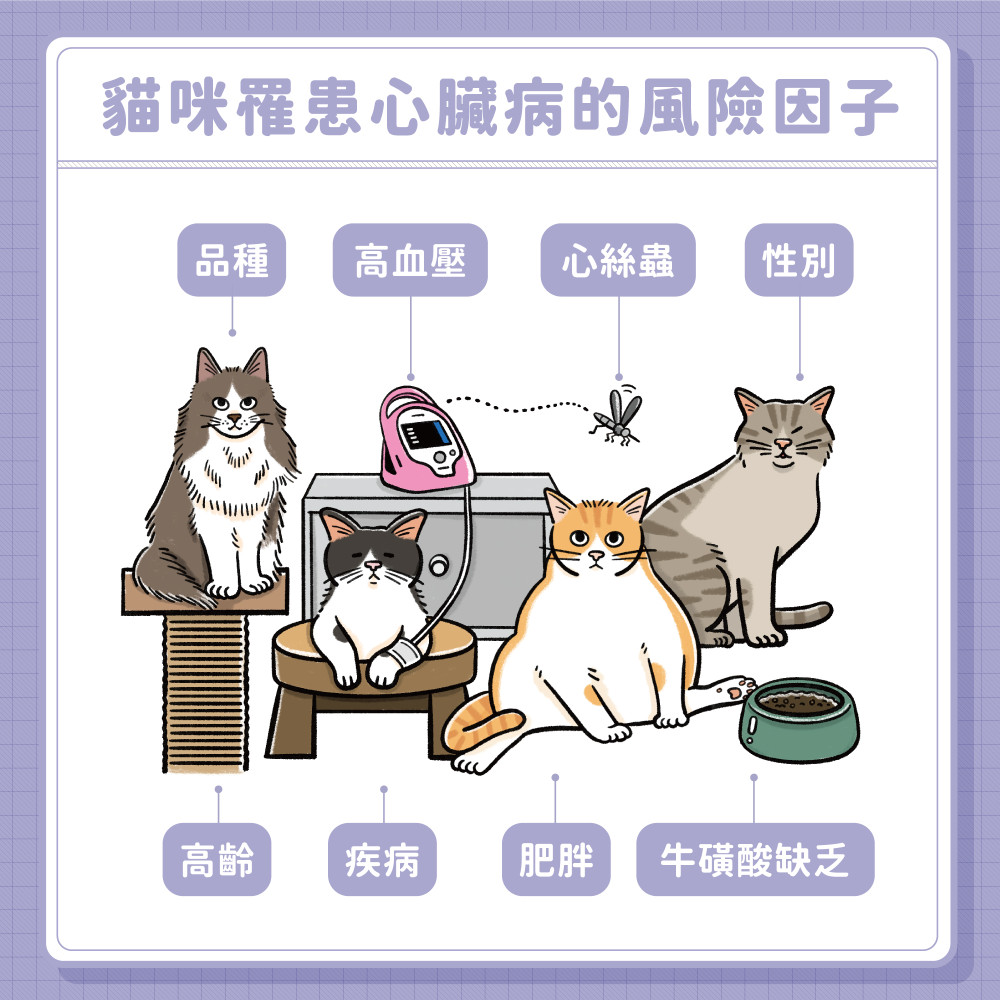 貓咪罹患心臟病的風險因子

品種
高血壓
心絲蟲
性別

高齡
疾病
肥胖
牛磺酸缺乏