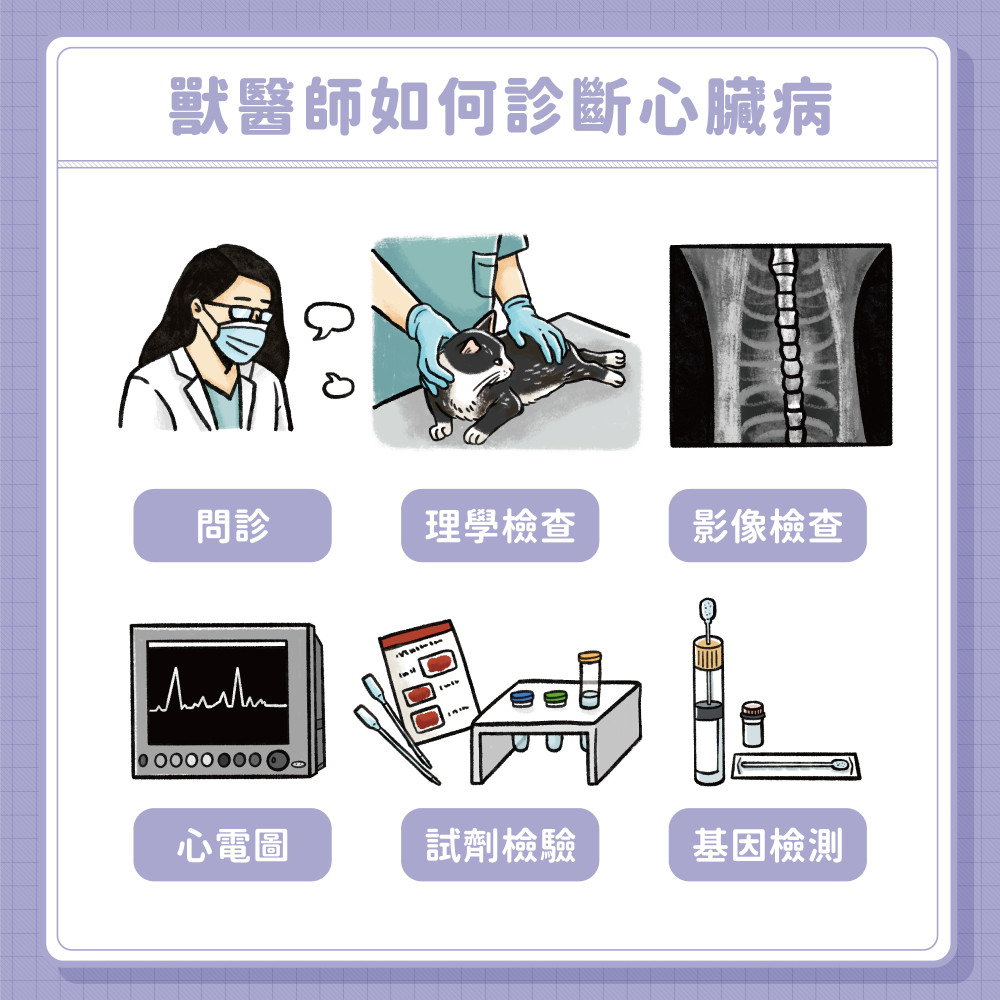 獸醫師如何診斷心臟病

問診

理學檢查

影像檢查

心電圖

試劑檢驗

基因檢測