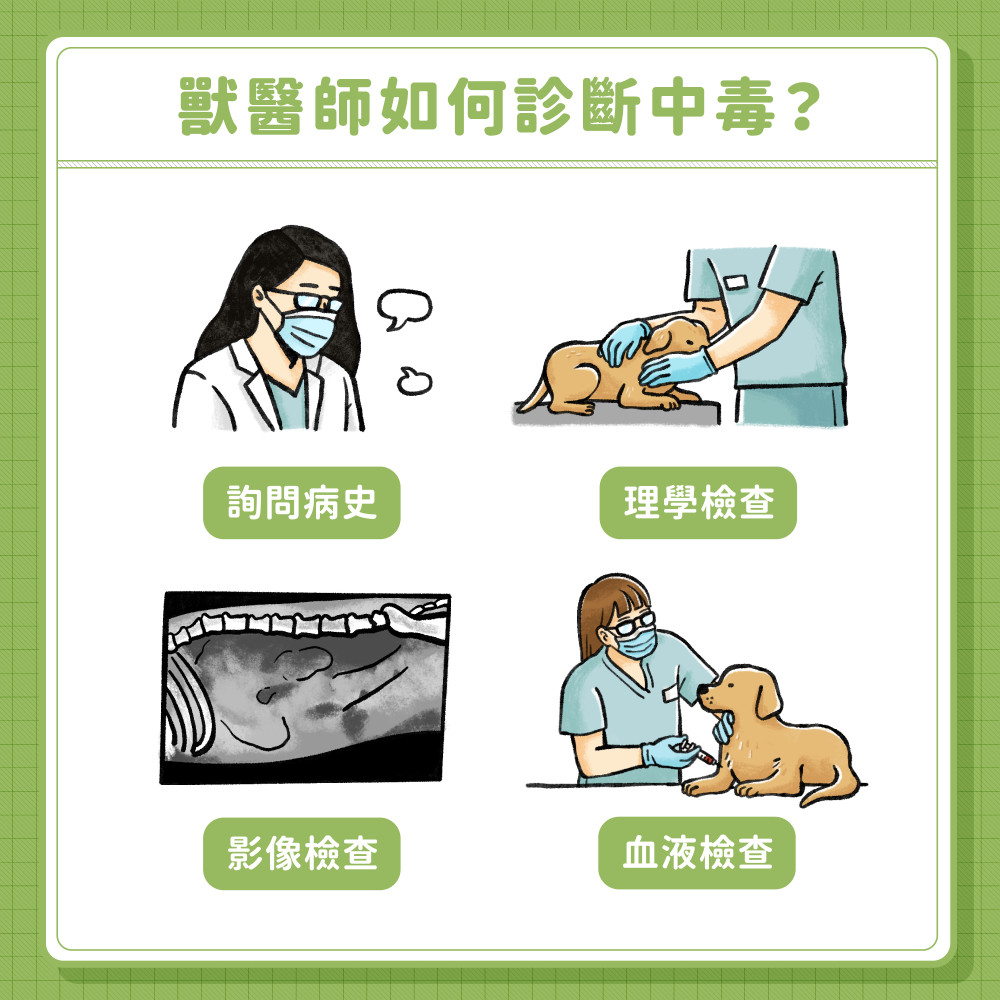 獸醫師如何診斷中毒？

詢問病史

理學檢查

影像檢查

血液檢查