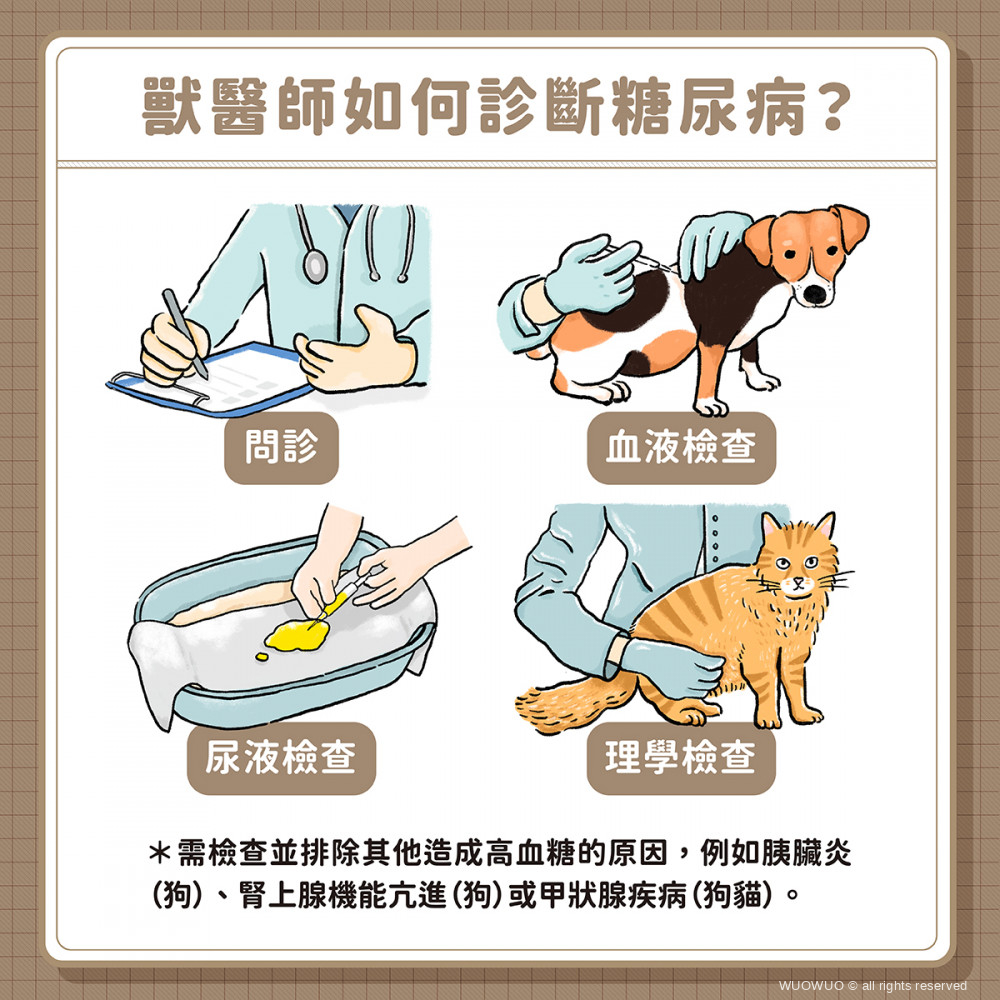 獸醫師如何診斷糖尿病？

問診

血液檢查

尿液檢查

理學檢查

＊需檢查並排除其他造成高血糖的原因，例如胰臟炎（狗）、腎上腺機能亢進（狗）或甲狀腺疾病（狗貓）。

WUOWUO © all rights reserved