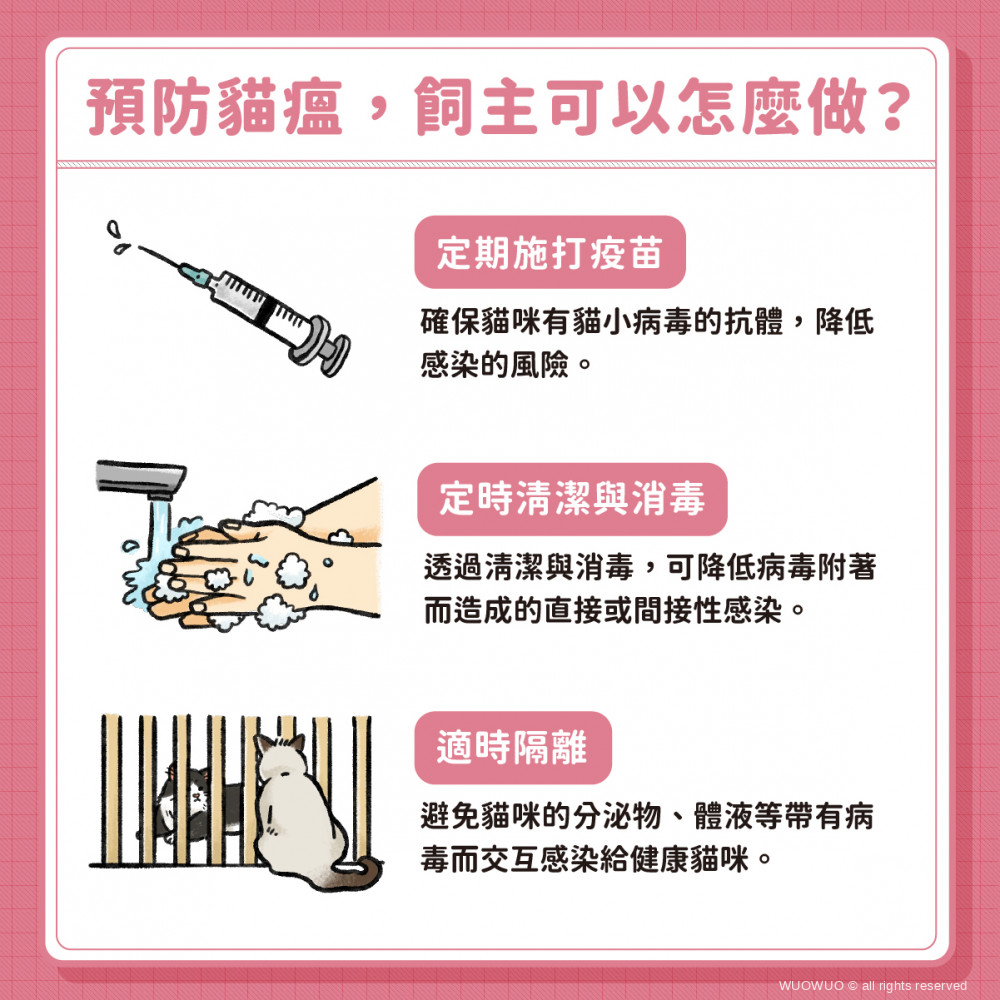 預防貓瘟，飼主可以怎麼做？

定期施打疫苗

確保貓咪有貓小病毒的抗體，降低感染的風險。

定時清潔與消毒

透過清潔與消毒，可降低病毒附著而造成的直接或間接性感染。

適時隔離

避免貓咪的分泌物、體液等帶有病毒而交互感染給健康貓咪。

WUOWUO © all rights reserved