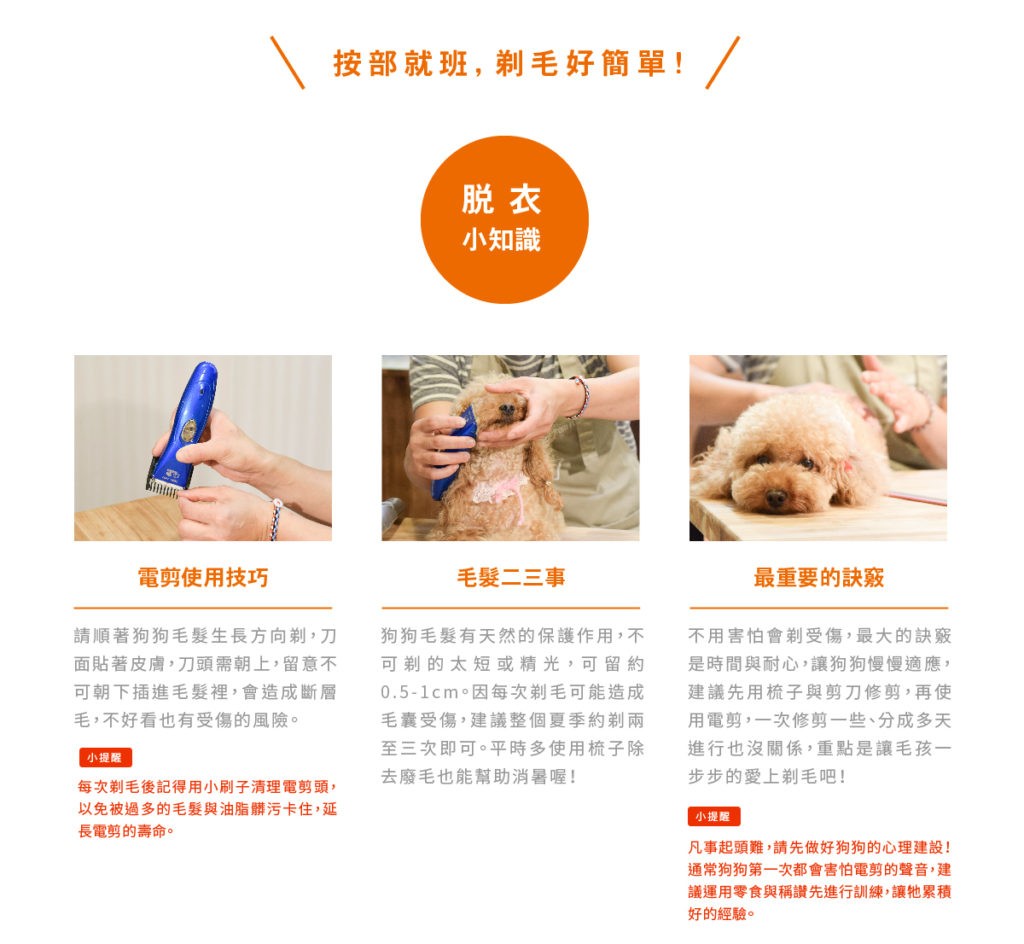 按部就班，剃毛好簡單！

脫衣
小知識

電剪使用技巧

請順著狗狗毛髮生長方向剃，刀面貼著皮膚，刀頭需朝上，留意不可朝下插進毛髮裡，會造成斷層毛，不好看也有受傷的風險。

小提醒

每次剃毛後記得用小刷子清理電剪頭，以免被過多的毛髮與油脂髒污卡住，延長電剪的壽命。

毛髮二三事

狗狗毛髮有天然的保護作用，不可剃的太短或精光，可留約0.5-1cm。因每次剃毛可能造成毛囊受傷，建議整個夏季約剃兩至三次即可。平時多使用梳子除去廢毛也能幫助消暑喔！

最重要的訣竅

不用害怕會剃受傷，最大的訣竅是時間與耐心，讓狗狗慢慢適應，建議先用梳子與剪刀修剪，再使用電剪，一次修剪一些、分成多天進行也沒關係，重點是讓毛孩一步步的愛上剃毛吧！

小提醒

凡事起頭難，請先做好狗狗的心理建設！通常狗狗第一次都會害怕電剪的聲音，建議運用零食與稱讚先進行訓練，讓牠累積好的經驗。