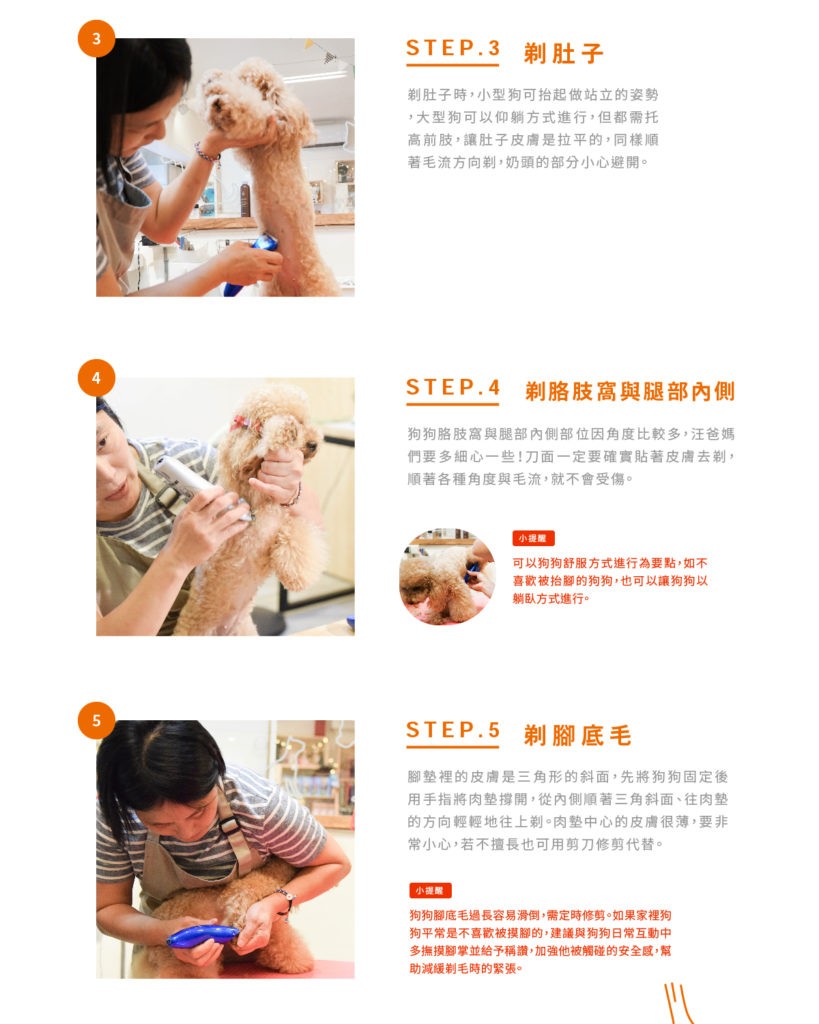 3

STEP.3 剃肚子

剃肚子時，小型狗可抬起做站立的姿勢，大型狗可以仰躺方式進行，但都需托高前肢，讓肚子皮膚是拉平的，同樣順著毛流方向剃，奶頭的部分小心避開。

4

STEP.4 剃胳肢窩與腿部內側

狗狗胳肢窩與腿部內側部位因角度比較多，汪爸媽們要多細心一些！刀面一定要確實貼著皮膚去剃，順著各種角度與毛流，就不會受傷。

小提醒

可以狗狗舒服方式進行為要點，如不喜歡被抬腳的狗狗，也可以讓狗狗以躺臥方式進行。

5

STEP.5 剃腳底毛

腳墊裡的皮膚是三角形的斜面，先將狗狗固定後用手指將肉墊撐開，從內側順著三角斜面、往肉墊的方向輕輕地往上剃。肉墊中心的皮膚很薄，要非常小心，若不擅長也可用剪刀修剪代替。

小提醒

狗狗腳底毛過長容易滑倒，需定時修剪。如果家裡狗狗平常是不喜歡被摸腳的，建議與狗狗日常互動中多撫摸腳掌並給予稱讚，加強他被觸碰的安全感，幫助減緩剃毛時的緊張。