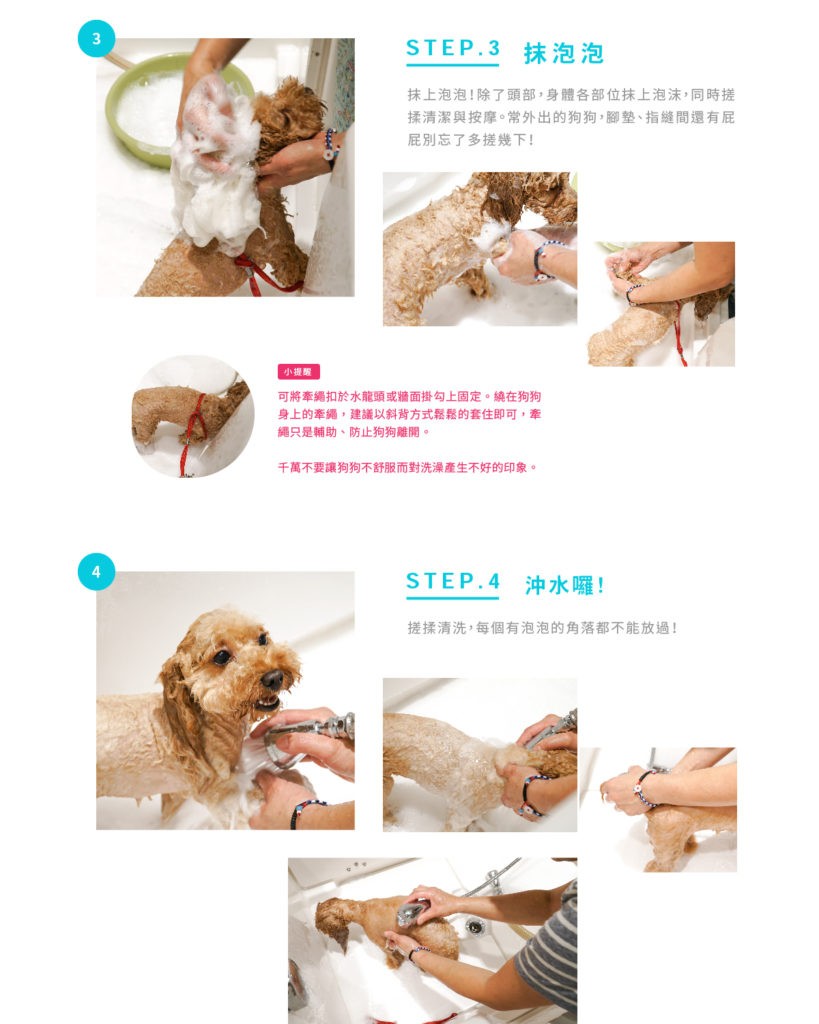 3

STEP.3 抹泡泡

抹上泡泡！除了頭部，身體各部位抹上泡沫，同時搓揉清潔與按摩。常外出的狗狗，腳墊、指縫間還有屁屁別忘了多搓幾下！

小提醒

可將牽繩扣於水龍頭或牆面掛勾上固定。繞在狗狗身上的牽繩，建議以斜背方式鬆鬆的套住即可，牽繩只是輔助、防止狗狗離開。

千萬不要讓狗狗不舒服而對洗澡產生不好的印象。

4

STEP.4 沖水囉！

搓揉清洗，每個有泡泡的角落都不能放過！