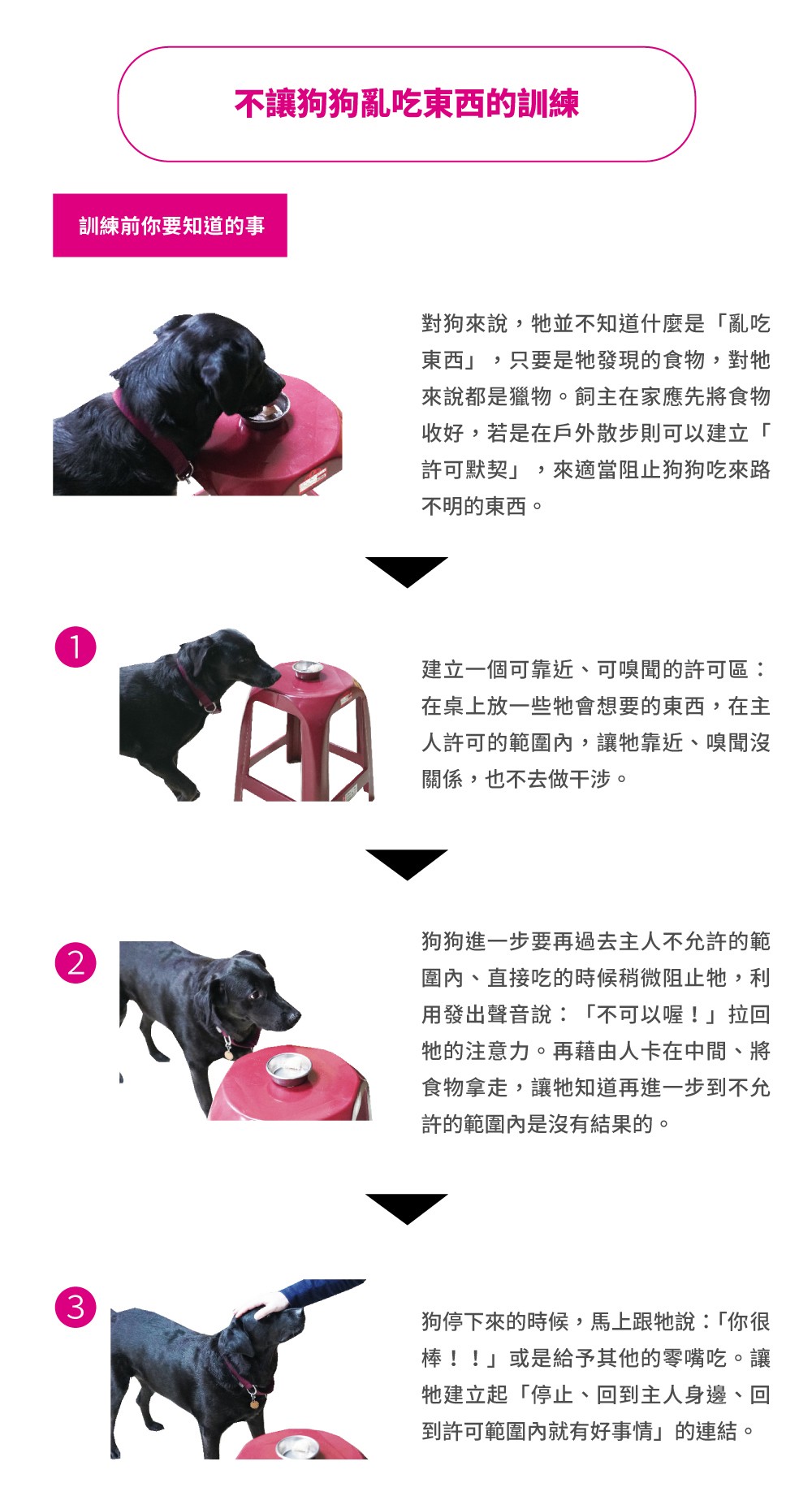 不讓狗狗亂吃東西的訓練

訓練前你要知道的事

對狗來說，牠並不知道什麼是「亂吃東西」，只要是牠發現的食物，對牠來說都是獵物。飼主在家應先將食物收好，若是在戶外散步則可以建立「許可默契」，來適當阻止狗狗吃來路不明的東西。

1

建立一個可靠近、可嗅聞的許可區：在桌上放一些牠會想要的東西，在主人許可的範圍內，讓牠靠近、嗅聞沒關係，也不去做干涉。

2

狗狗進一步要再過去主人不允許的範圍內、直接吃的時候稍微阻止牠，利用發出聲音說：「不可以喔！」拉回牠的注意力。再藉由人卡在中間、將食物拿走，讓牠知道再進一步到不允許的範圍內是沒有結果的。

3

狗停下來的時候，馬上跟牠說：「你很棒！！」或是給予其他的零嘴吃。讓牠建立起「停止、回到主人身邊、回到許可範圍內就有好事情」的連結。