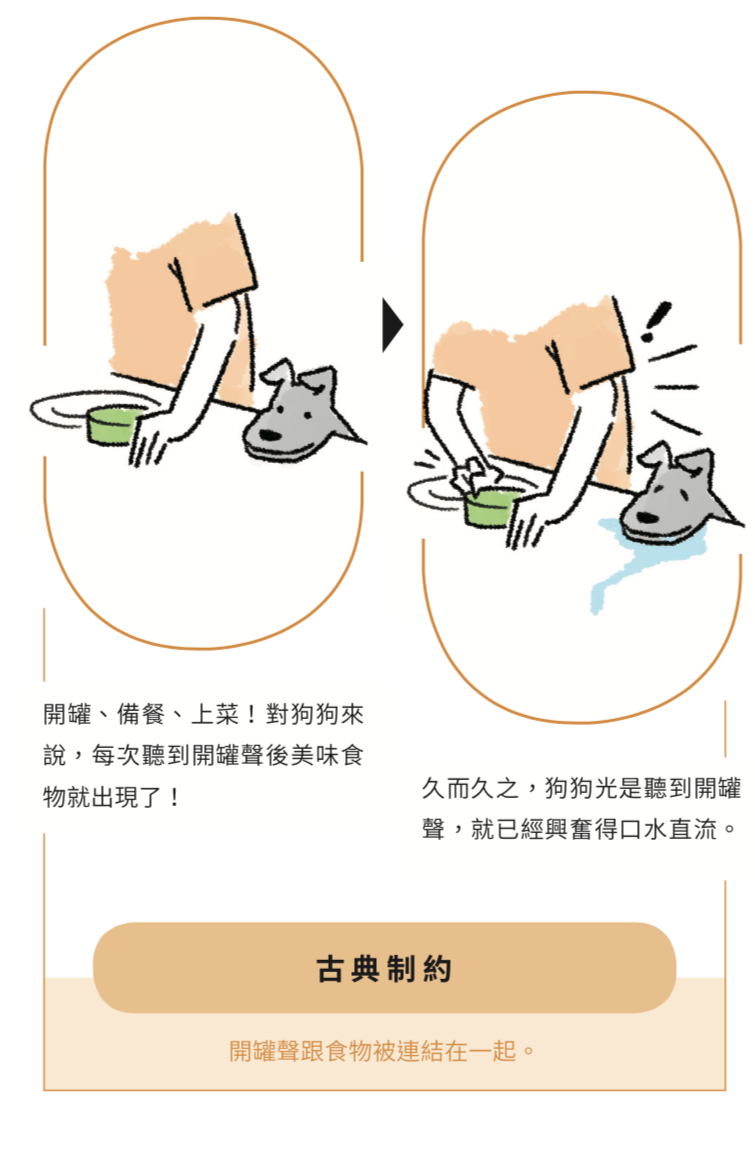 開罐、備餐、上菜！對狗狗來說，每次聽到開罐聲後美味食物就出現了！

久而久之，狗狗光是聽到開罐聲，就已經興奮得口水直流。

古典制約

開罐聲跟食物被連結在一起。