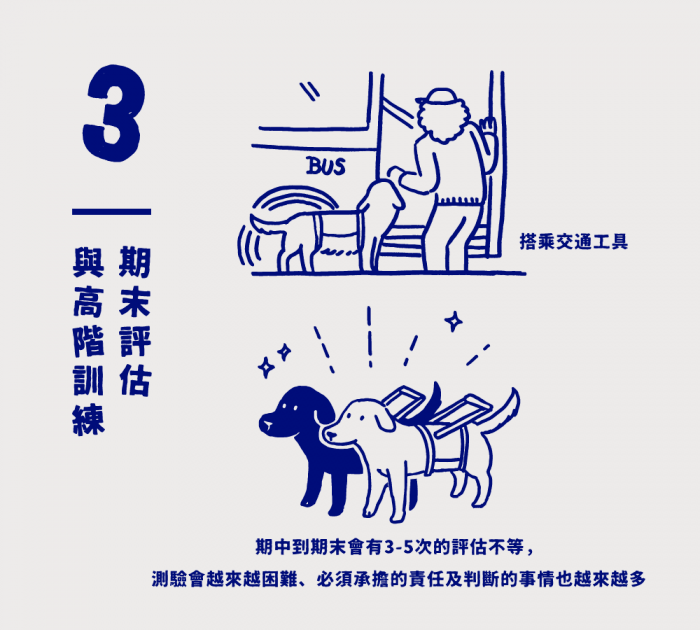 3

期末評估
與高階訓練

BUS

搭乘交通工具

期中到期末會有3-5次的評估不等，
測驗會越來越困難、必須承擔的責任及判斷的事情也越來越多